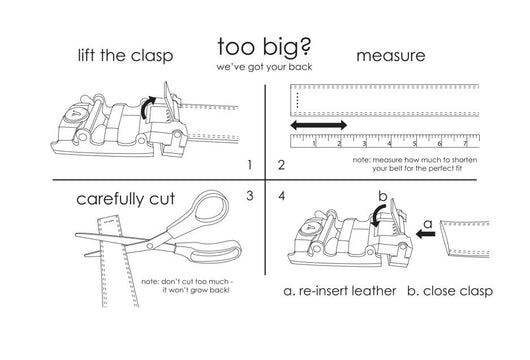 too big?
we've got your back

lift the clasp

1

measure

1 2 3 4 5 6 7

note: measure how much to shorten your belt for the perfect fit

2

carefully cut

3

note: don't cut too much - it won't grow back!

4

b

a

a. re-insert leather b. close clasp