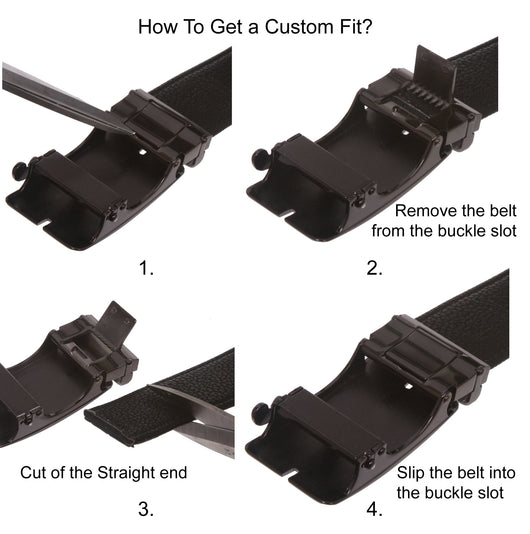 How To Get a Custom Fit?

1.

Remove the belt from the buckle slot

2.

Cut of the Straight end

3.

Slip the belt into the buckle slot

4.